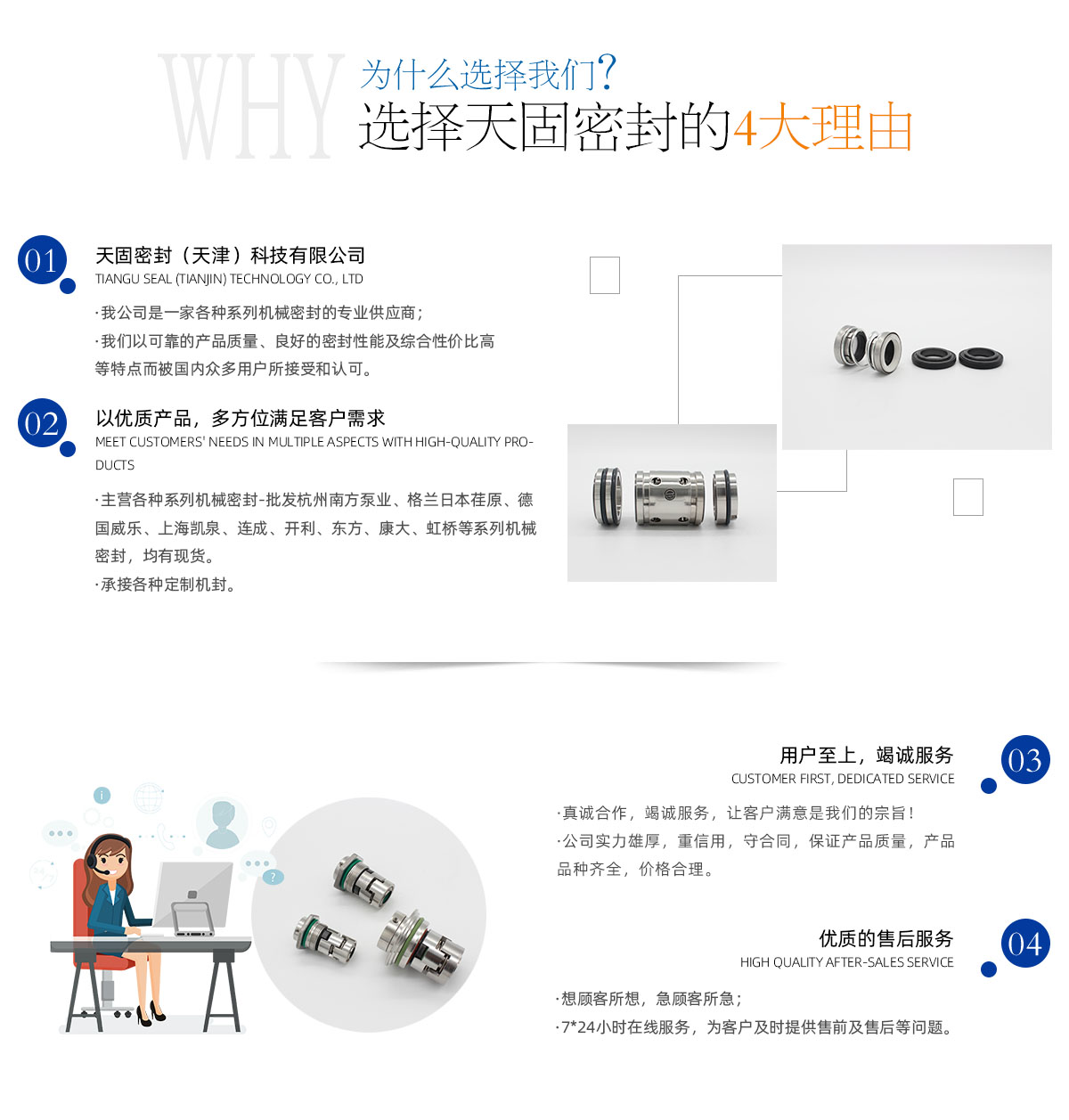 WHY 为什么选择我们?
选择天固密封的4大理由

01
天固密封（天津）科技有限公司
TIANGU SEAL (TIANJIN) TECHNOLOGY CO., LTD
·我公司是一家各种系列机械密封的专业供应商；
·我们以可靠的产品质量、良好的密封性能及综合性价比高等特点而被国内众多用户所接受和认可。

02
以优质产品，多方位满足客户需求
MEET CUSTOMERS' NEEDS IN MULTIPLE ASPECTS WITH HIGH-QUALITY PRODUCTS
·主营各种系列机械密封-批发杭州南方泵业、格兰日本荏原、德国威乐、上海凯泉、连成、开利、东方、康大、虹桥等系列机械密封，均有现货。
·承接各种定制机封。

03
用户至上，竭诚服务
CUSTOMER FIRST, DEDICATED SERVICE
·真诚合作，竭诚服务，让客户满意是我们的宗旨！
·公司实力雄厚，重信用，守合同，保证产品质量，产品品种齐全，价格合理。

04
优质的售后服务
HIGH QUALITY AFTER-SALES SERVICE
·想顾客所想，急顾客所急；
·7*24小时在线服务，为客户及时提供售前及售后等问题。